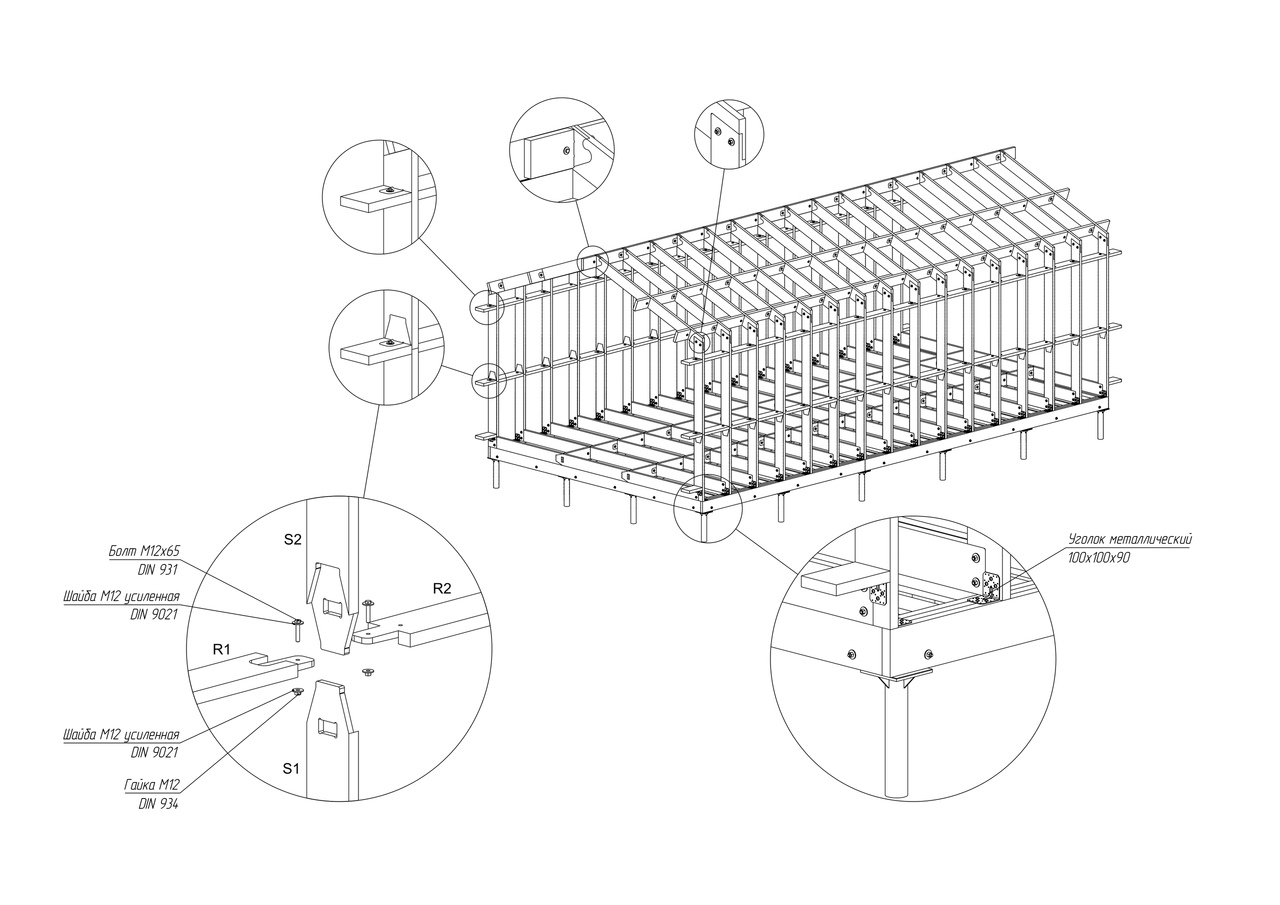 Болт М12х65
DIN 931

Шайба М12 усиленная
DIN 9021

S2

R2

R1

Шайба М12 усиленная
DIN 9021

Гайка М12
DIN 934

S1

Уголок металлический
100х100х90