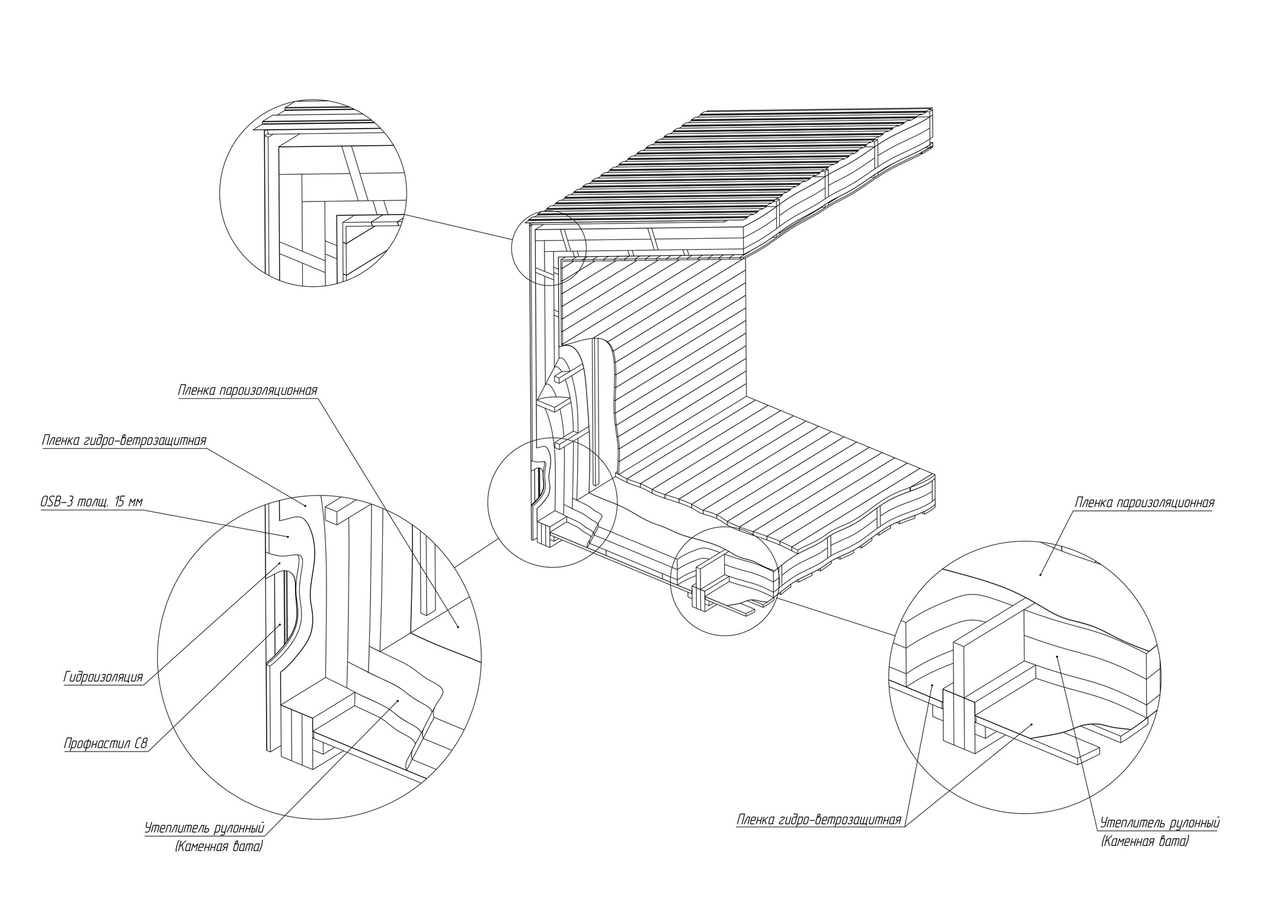 Пленка пароизоляционная

Пленка гидро-ветрозащитная

OSB-3 толщ. 15 мм

Гидроизоляция

Профнастил С8

Утеплитель рулонный
(Каменная вата)

Пленка пароизоляционная

Пленка гидро-ветрозащитная

Утеплитель рулонный
(Каменная вата)